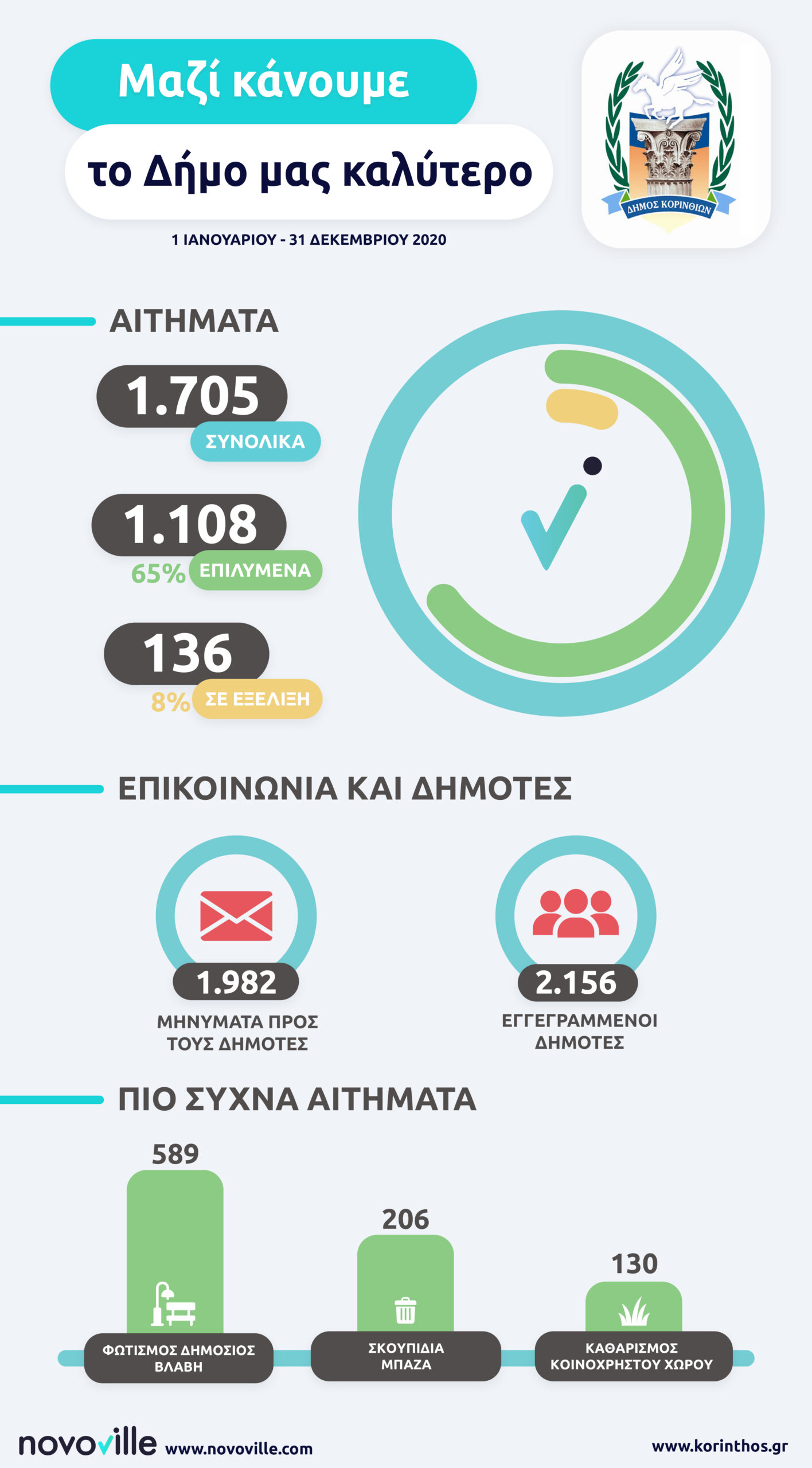 Μαζί κάνουμε
το Δήμο μας καλύτερο

1 ΙΑΝΟΥΑΡΙΟΥ - 31 ΔΕΚΕΜΒΡΙΟΥ 2020

ΔΗΜΟΣ ΚΟΡΙΝΘΙΩΝ

ΑΙΤΗΜΑΤΑ

1.705
ΣΥΝΟΛΙΚΑ

1.108
65% ΕΠΙΛΥΜΕΝΑ

136
8% ΣΕ ΕΞΕΛΙΞΗ

ΕΠΙΚΟΙΝΩΝΙΑ ΚΑΙ ΔΗΜΟΤΕΣ

1.982
ΜΗΝΥΜΑΤΑ ΠΡΟΣ ΤΟΥΣ ΔΗΜΟΤΕΣ

2.156
ΕΓΓΕΓΡΑΜΜΕΝΟΙ ΔΗΜΟΤΕΣ

ΠΙΟ ΣΥΧΝΑ ΑΙΤΗΜΑΤΑ

589
ΦΩΤΙΣΜΟΣ ΔΗΜΟΣΙΟΣ ΒΛΑΒΗ

206
ΣΚΟΥΠΙΔΙΑ ΜΠΑΖΑ

130
ΚΑΘΑΡΙΣΜΟΣ ΚΟΙΝΟΧΡΗΣΤΟΥ ΧΩΡΟΥ

novoville www.novoville.com

www.korinthos.gr